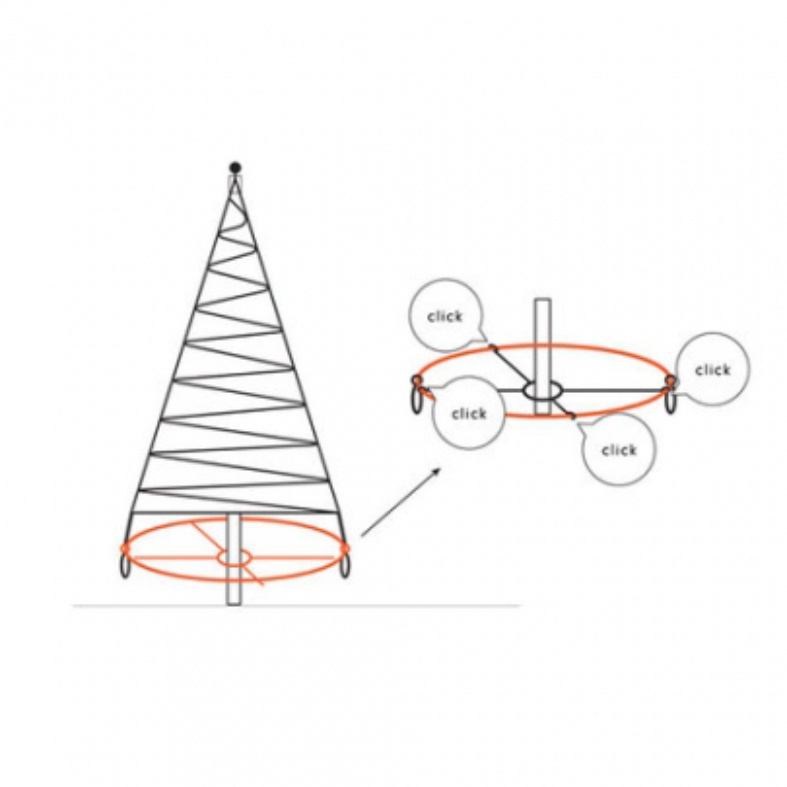 click

click

click

click